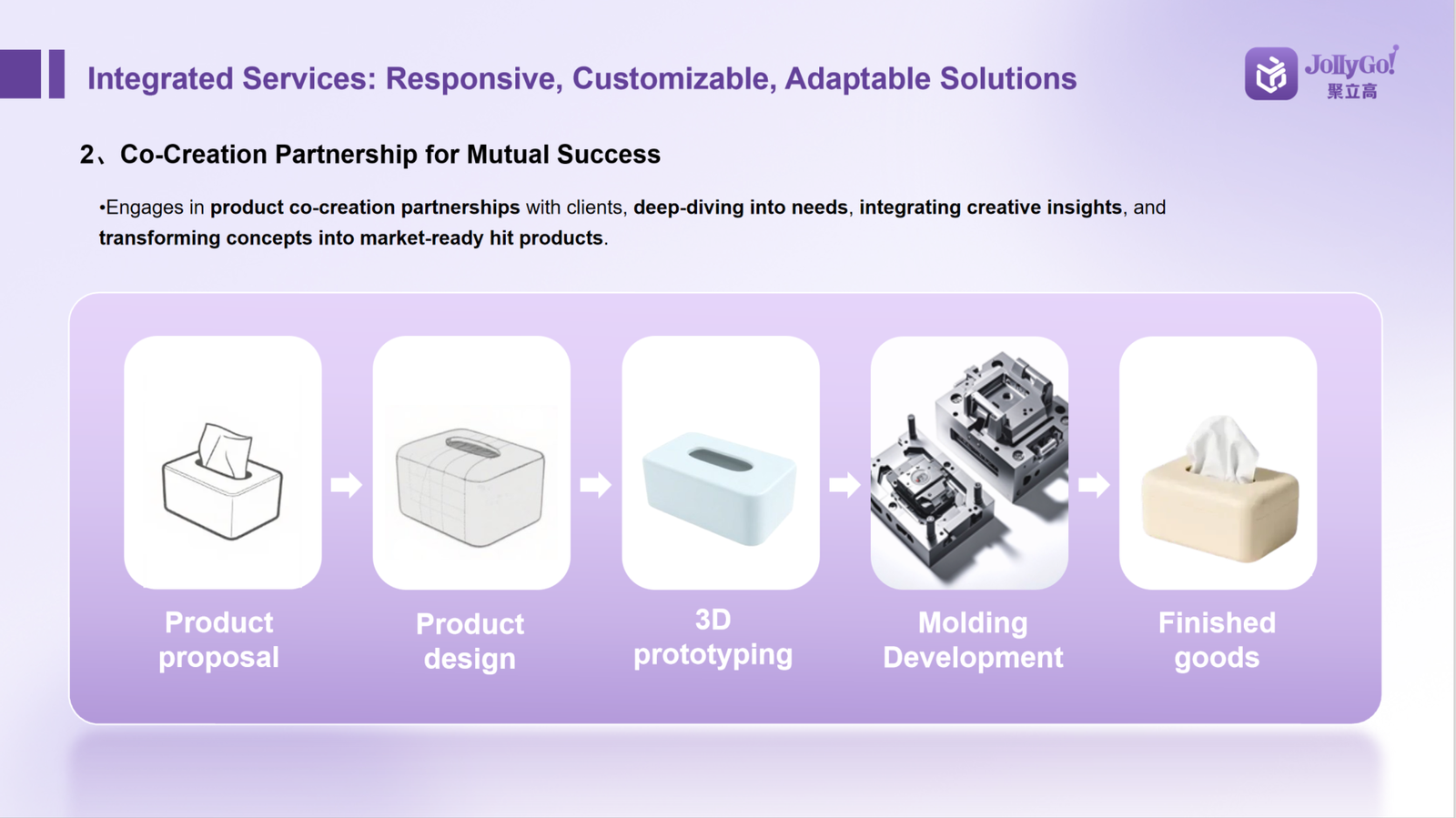 Integrated Services: Responsive, Customizable, Adaptable Solutions

JollyGo!
聚立高

2、Co-Creation Partnership for Mutual Success

•Engages in product co-creation partnerships with clients, deep-diving into needs, integrating creative insights, and transforming concepts into market-ready hit products.

Product proposal

Product design

3D prototyping

Molding Development

Finished goods